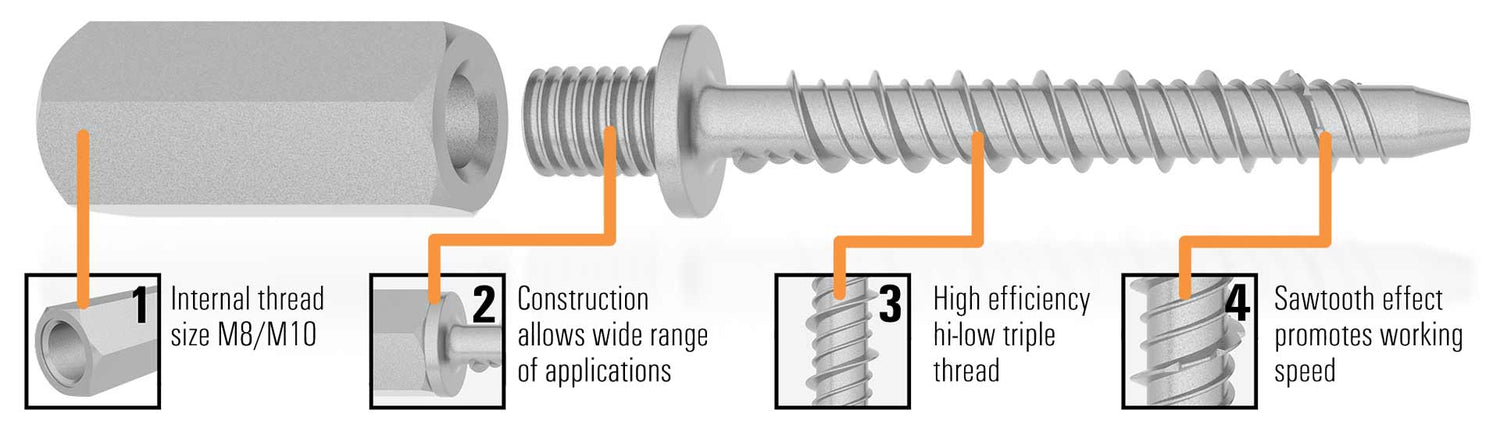 1 Internal thread size M8/M10

2 Construction allows wide range of applications

3 High efficiency hi-low triple thread

4 Sawtooth effect promotes working speed