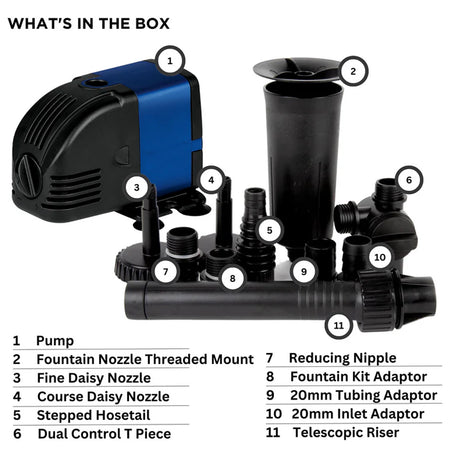 WHAT'S IN THE BOX

1
2
3
4
5
6
7
8
9
10
11

1 Pump
2 Fountain Nozzle Threaded Mount
3 Fine Daisy Nozzle
4 Course Daisy Nozzle
5 Stepped Hosetail
6 Dual Control T Piece

7 Reducing Nipple
8 Fountain Kit Adaptor
9 20mm Tubing Adaptor
10 20mm Inlet Adaptor
11 Telescopic Riser