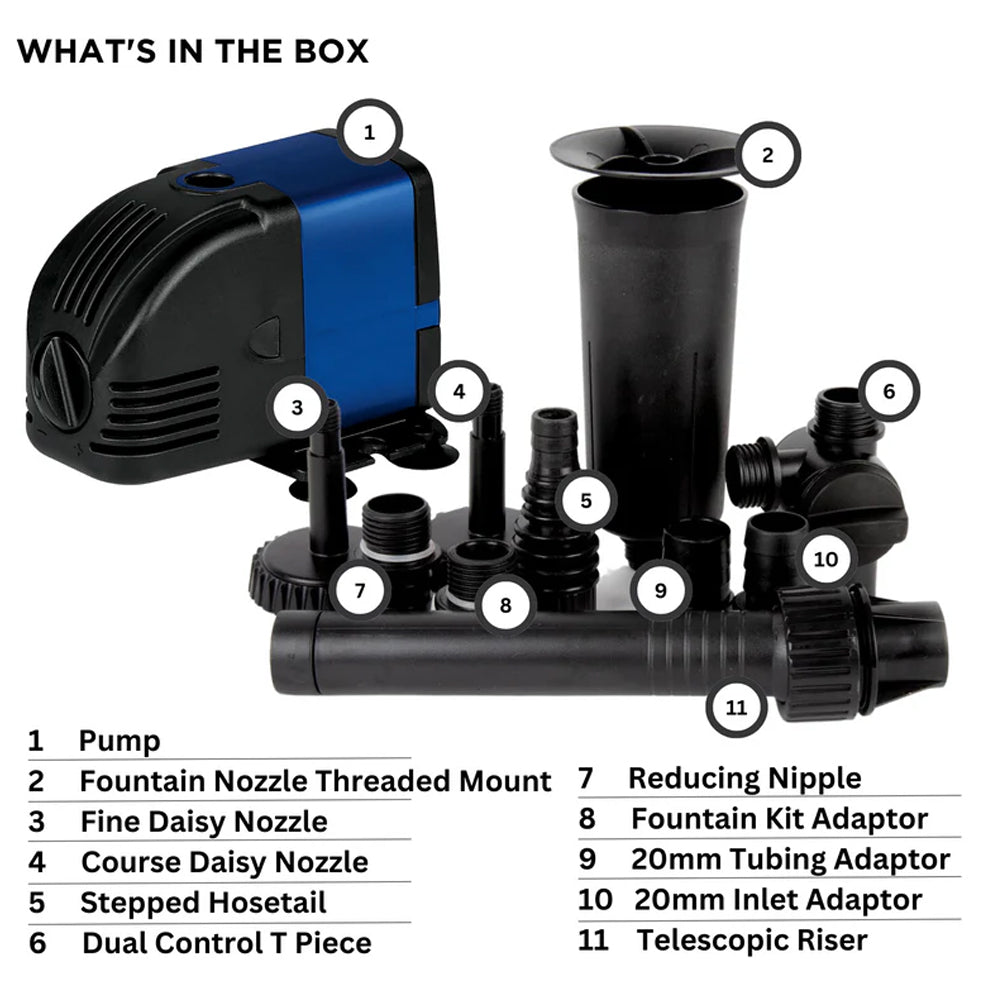 WHAT'S IN THE BOX

1
2
3
4
5
6
7
8
9
10
11

1 Pump
2 Fountain Nozzle Threaded Mount
3 Fine Daisy Nozzle
4 Course Daisy Nozzle
5 Stepped Hosetail
6 Dual Control T Piece

7 Reducing Nipple
8 Fountain Kit Adaptor
9 20mm Tubing Adaptor
10 20mm Inlet Adaptor
11 Telescopic Riser