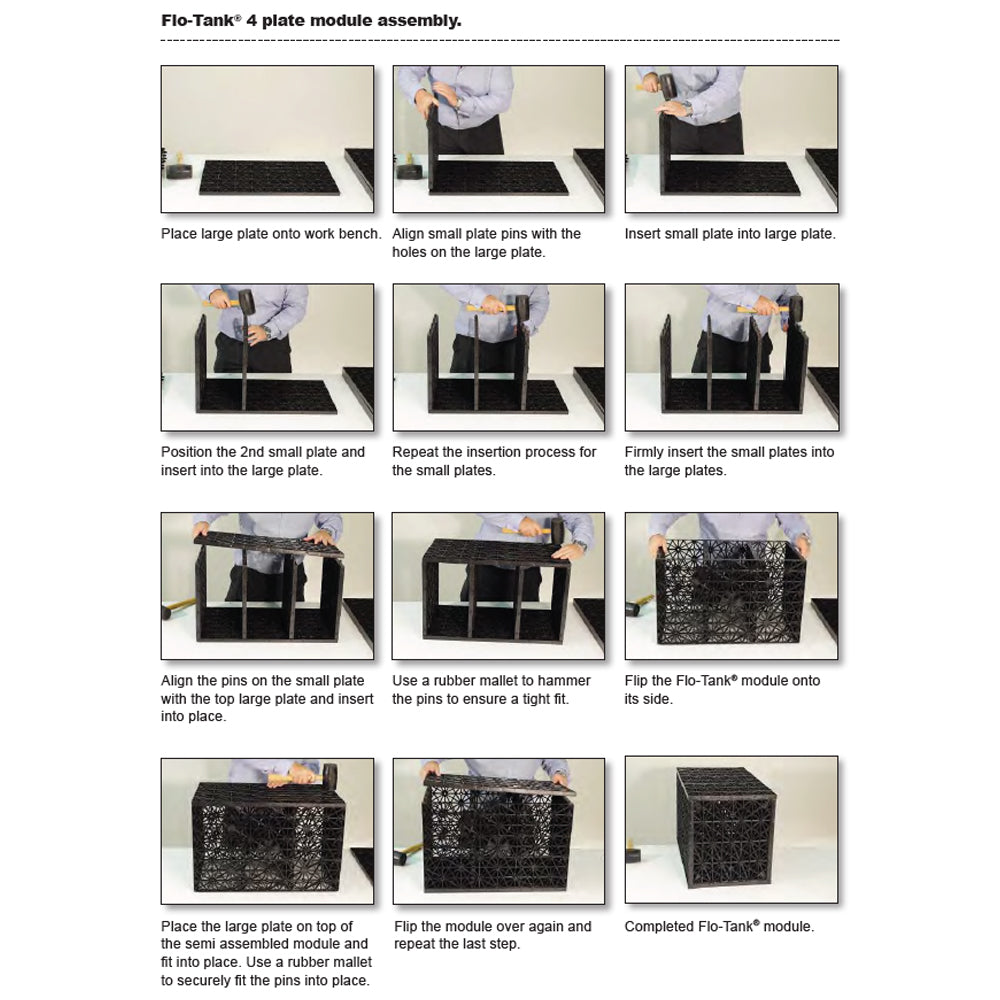 Flo-Tank® 4 plate module assembly.

Place large plate onto work bench.

Align small plate pins with the holes on the large plate.

Insert small plate into large plate.

Position the 2nd small plate and insert into the large plate.

Repeat the insertion process for the small plates.

Firmly insert the small plates into the large plates.

Align the pins on the small plate with the top large plate and insert into place.

Use a rubber mallet to hammer the pins to ensure a tight fit.

Flip the Flo-Tank® module onto its side.

Place the large plate on top of the semi assembled module and fit into place. Use a rubber mallet to securely fit the pins into place.

Flip the module over again and repeat the last step.

Completed Flo-Tank® module.